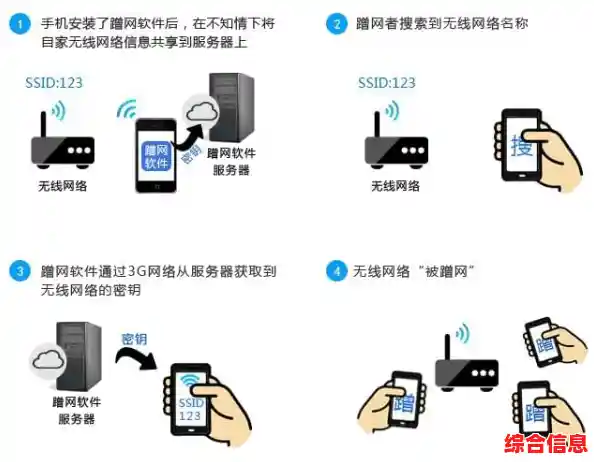 1 手机安装了蹭网软件后，在不知情下将自家无线网络信息共享到服务器上

SSID:123

无线网络

蹭网软件

密钥

蹭网软件服务器

2 蹭网者搜索到无线网络名称

SSID:123

无线网络

搜

3 蹭网软件通过3G网络从服务器获取到无线网络的密钥

蹭网软件服务器

密钥

SSID 123

4 无线网络“被蹭网”

蹭

蹭

蹭

综合信息